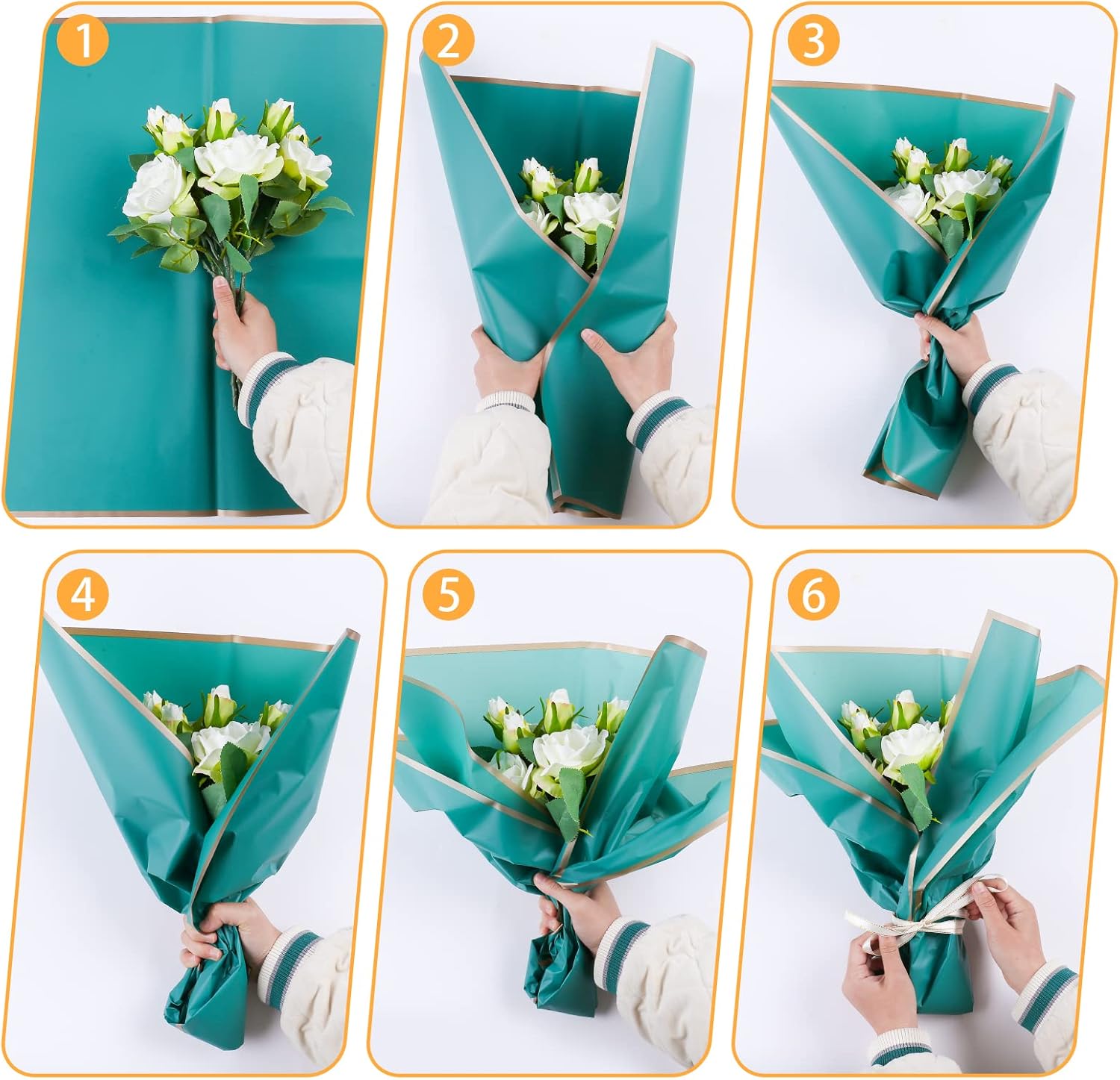 1

2

3

4

5

6